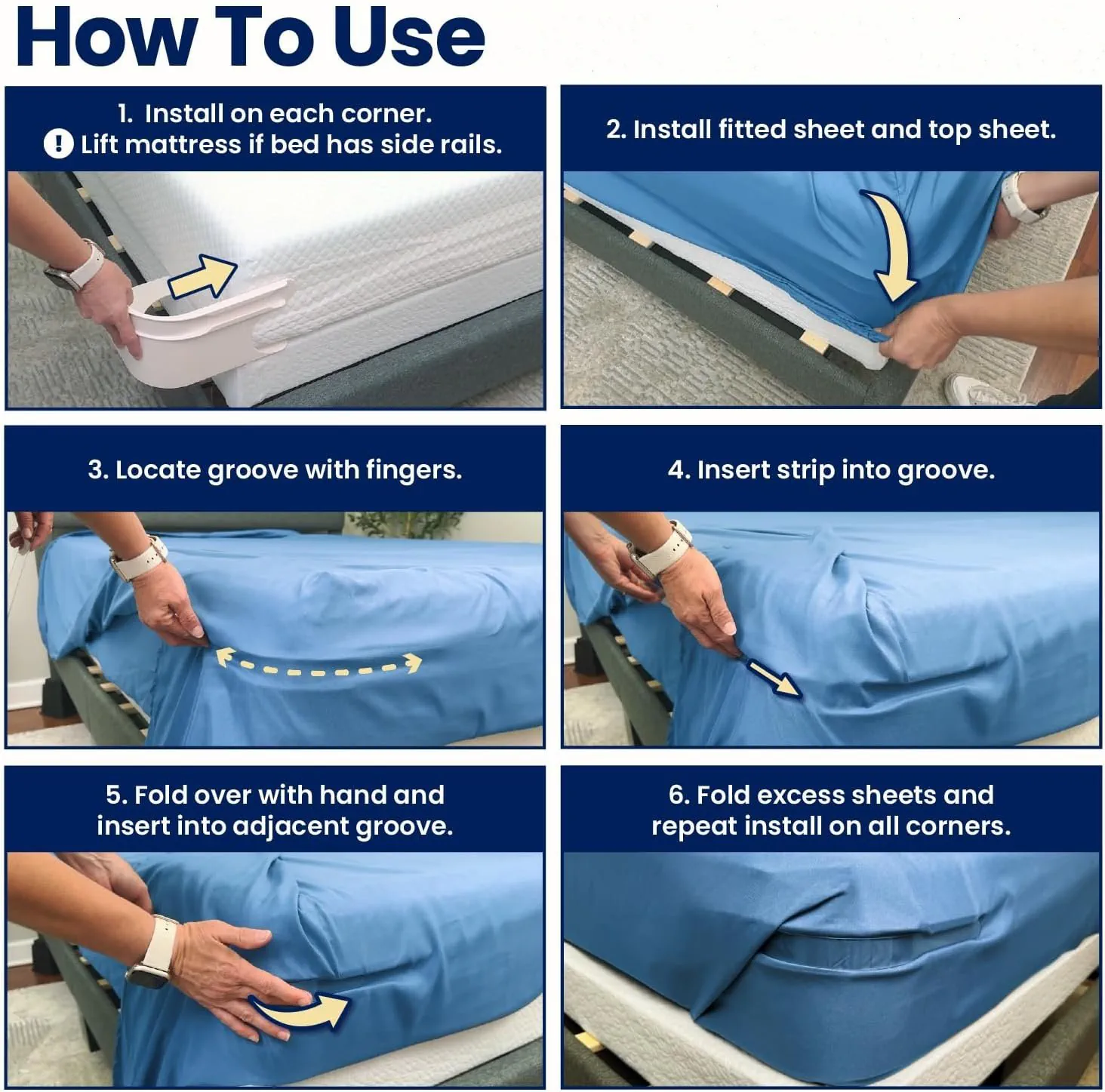 How To Use

1. Install on each corner.
! Lift mattress if bed has side rails.

2. Install fitted sheet and top sheet.

3. Locate groove with fingers.

4. Insert strip into groove.

5. Fold over with hand and insert into adjacent groove.

6. Fold excess sheets and repeat install on all corners.